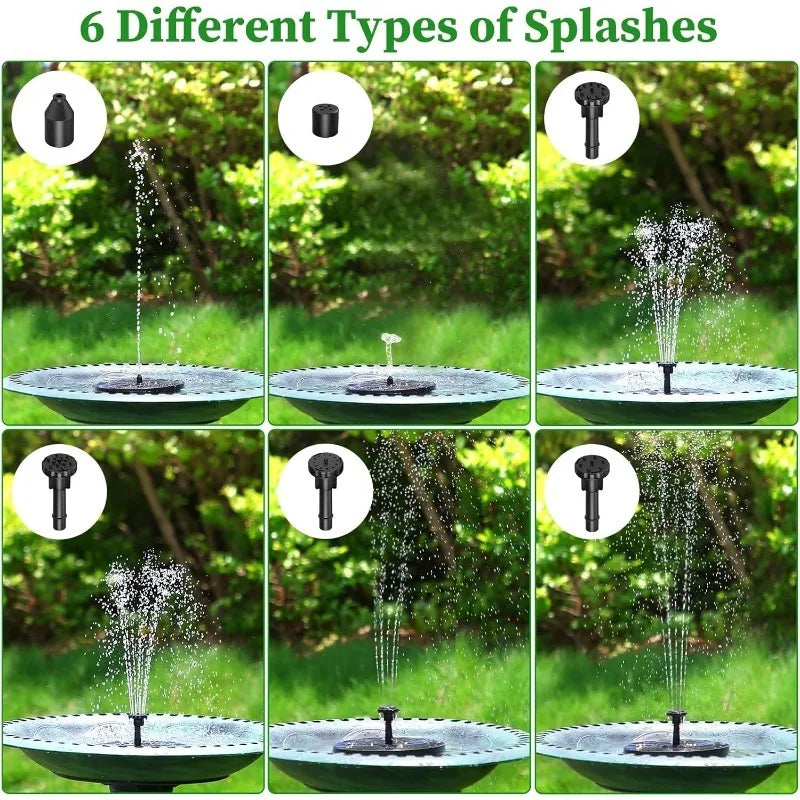 6 Different Types of Splashes